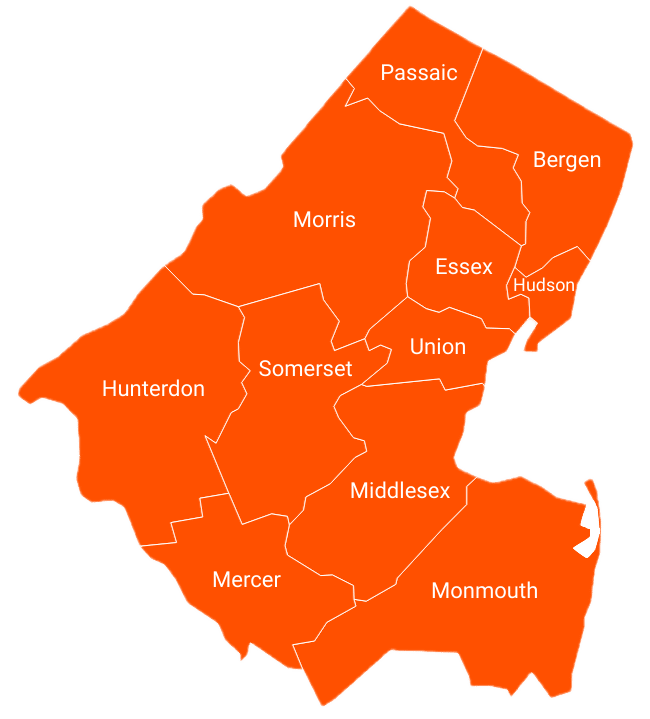 Passaic
Bergen
Morris
Essex
Hudson
Union
Somerset
Hunterdon
Middlesex
Mercer
Monmouth